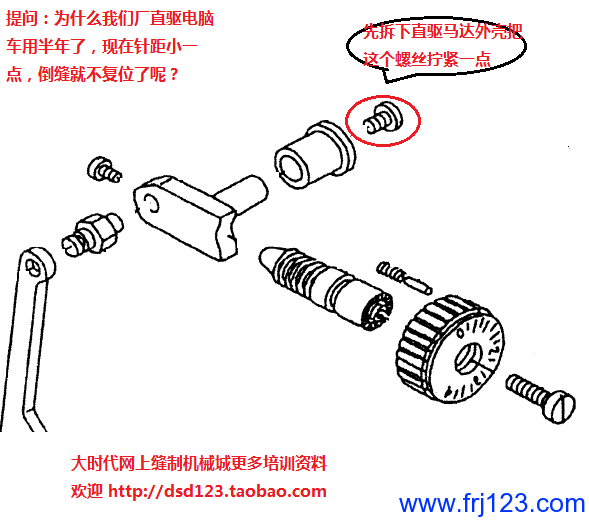 提问：为什么我们厂直驱电脑车用半年了，现在针距小一点，倒缝就不复位了呢？

先拆下直驱马达外壳把这个螺丝拧紧一点

0 1 2 3 4

大时代网上缝制机械城更多培训资料
欢迎 http://dsd123.taobao.com

www.frj123.com