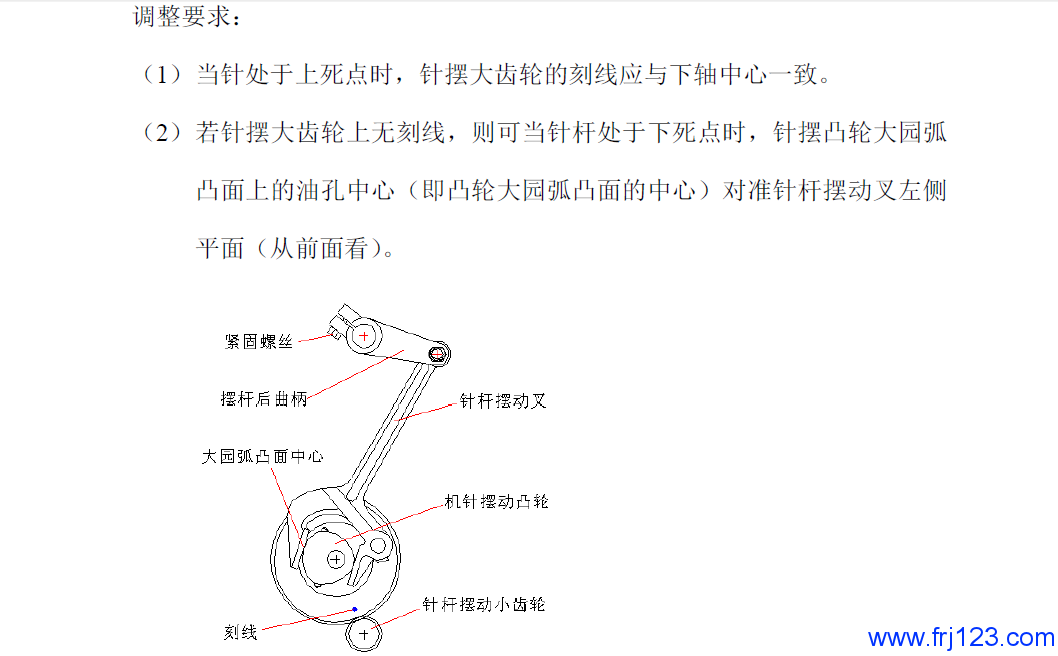 调整要求：

（1）当针处于上死点时，针摆大齿轮的刻线应与下轴中心一致。

（2）若针摆大齿轮上无刻线，则可当针杆处于下死点时，针摆凸轮大园弧凸面上的油孔中心（即凸轮大园弧凸面的中心）对准针杆摆动叉左侧平面（从前面看）。

紧固螺丝

摆杆后曲柄

针杆摆动叉

大园弧凸面中心

机针摆动凸轮

针杆摆动小齿轮

刻线

www.frj123.com