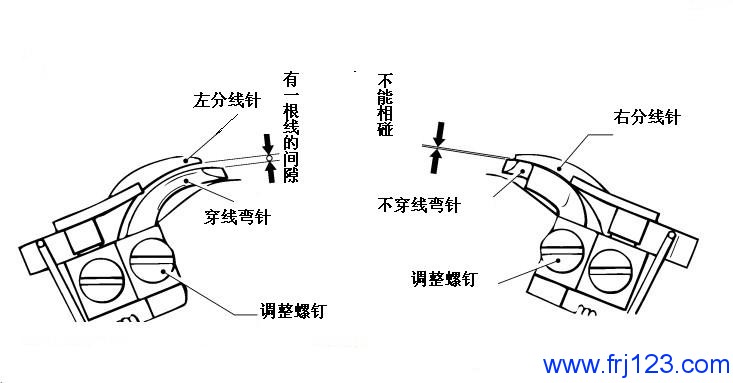 左分线针
有一根线的间隙
穿线弯针
调整螺钉
不能相碰
右分线针
不穿线弯针
调整螺钉
www.frj123.com