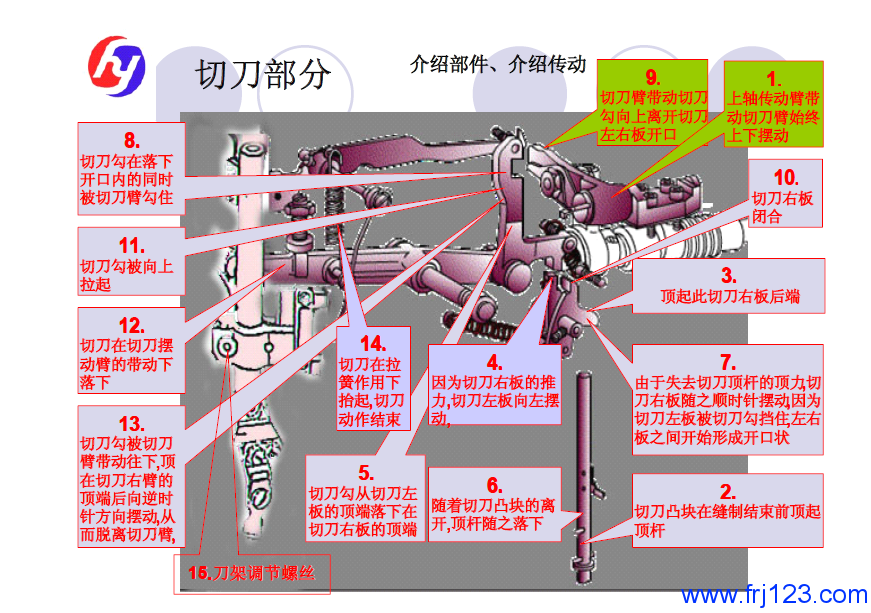 hy

切刀部分

介绍部件、介绍传动

9.
切刀臂带动切刀勾向上离开切刀左右板开口

1.
上轴传动臂带动切刀臂始终上下摆动

8.
切刀勾在落下开口内的同时被切刀臂勾住

10.
切刀右板闭合

11.
切刀勾被向上拉起

3.
顶起此切刀右板后端

12.
切刀在切刀摆动臂的带动下落下

14.
切刀在拉簧作用下抬起,切刀动作结束

4.
因为切刀右板的推力,切刀左板向左摆动,

7.
由于失去切刀顶杆的顶力,切刀右板随之顺时针摆动,因为切刀左板被切刀勾挡住,左右板之间开始形成开口状

13.
切刀勾被切刀臂带动往下,顶在切刀右臂的顶端后向逆时针方向摆动,从而脱离切刀臂,

5.
切刀勾从切刀左板的顶端落下在切刀右板的顶端

6.
随着切刀凸块的离开,顶杆随之落下

2.
切刀凸块在缝制结束前顶起顶杆

15.刀架调节螺丝

www.frj123.com