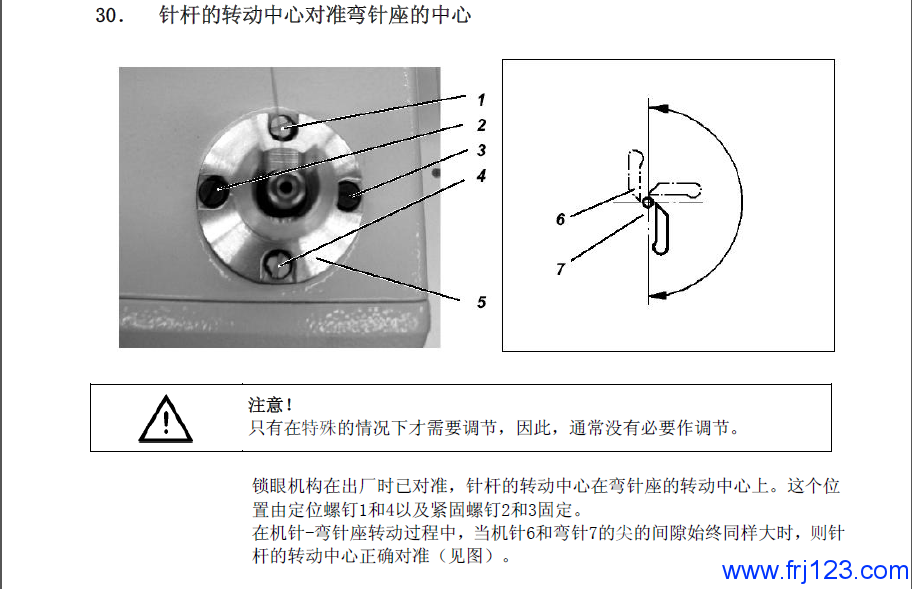 30.　针杆的转动中心对准弯针座的中心

1
2
3
4
5

6
7

注意！
只有在特殊的情况下才需要调节，因此，通常没有必要作调节。

锁眼机构在出厂时已对准，针杆的转动中心在弯针座的转动中心上。这个位置由定位螺钉1和4以及紧固螺钉2和3固定。
在机针-弯针座转动过程中，当机针6和弯针7的尖的间隙始终同样大时，则针杆的转动中心正确对准（见图）。

www.frj123.com