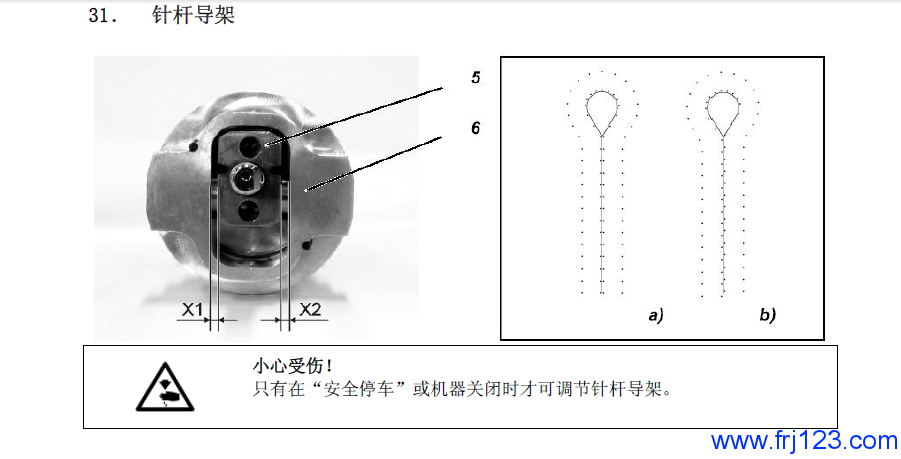 31. 针杆导架

5

6

X1

X2

a)

b)

小心受伤！
只有在“安全停车”或机器关闭时才可调节针杆导架。

www.frj123.com