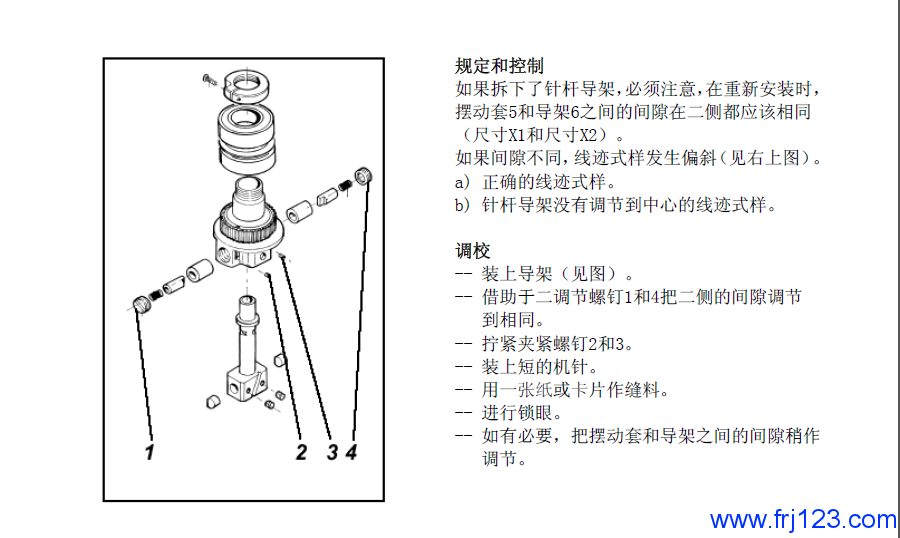 1

2

3

4

规定和控制
如果拆下了针杆导架,必须注意,在重新安装时,摆动套5和导架6之间的间隙在二侧都应该相同（尺寸X1和尺寸X2）。
如果间隙不同,线迹式样发生偏斜(见右上图)。
a) 正确的线迹式样。
b) 针杆导架没有调节到中心的线迹式样。

调校
-- 装上导架（见图）。
-- 借助于二调节螺钉1和4把二侧的间隙调节到相同。
-- 拧紧夹紧螺钉2和3。
-- 装上短的机针。
-- 用一张纸或卡片作缝料。
-- 进行锁眼。
-- 如有必要，把摆动套和导架之间的间隙稍作调节。

www.frj123.com