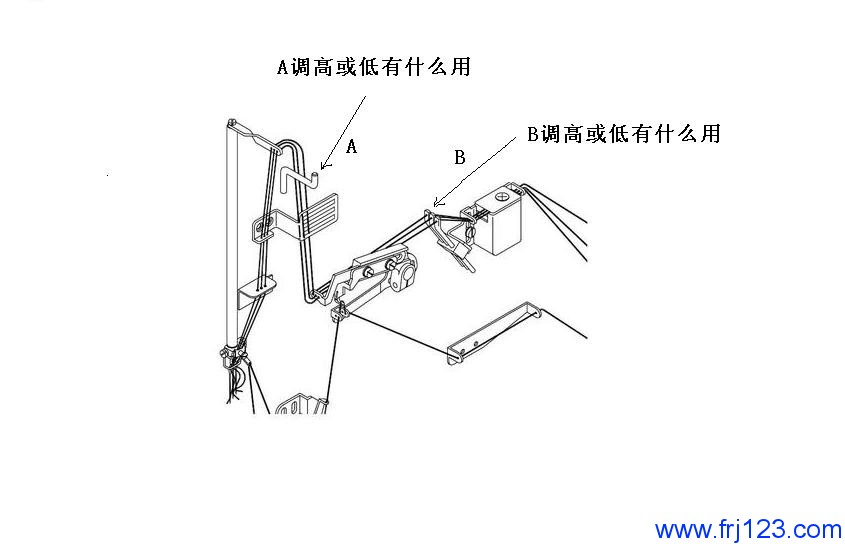 A调高或低有什么用

A

B调高或低有什么用

B

www.frj123.com