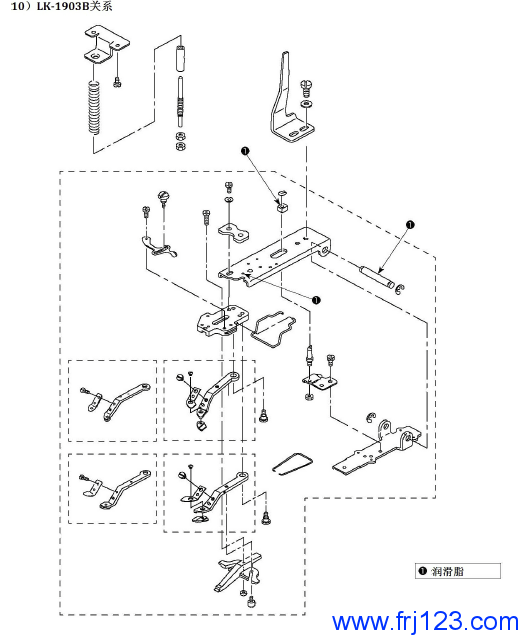 10）LK-1903B关系

❶

❶

❶

❶ 润滑脂

www.frj123.com